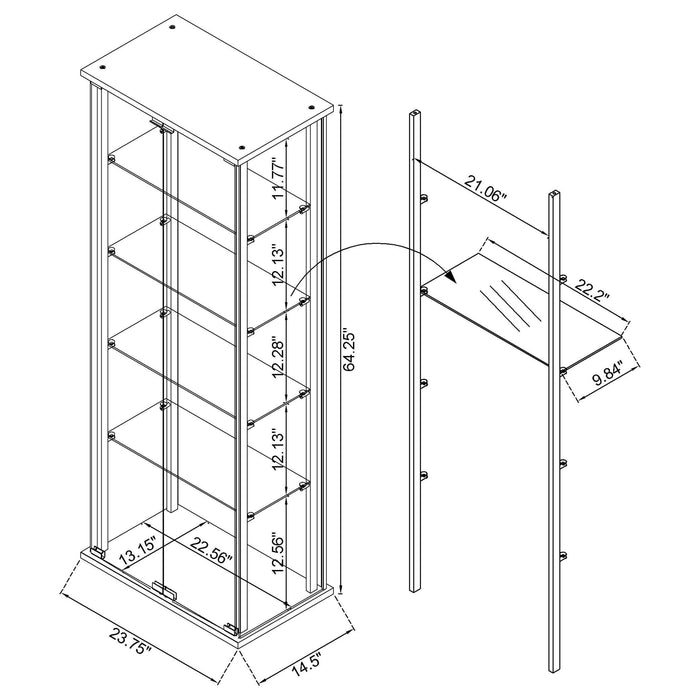 11.77"
12.13"
12.28"
12.13"
12.56"
64.25"
13.15"
22.56"
23.75"
14.5"
21.06"
22.2"
9.84"