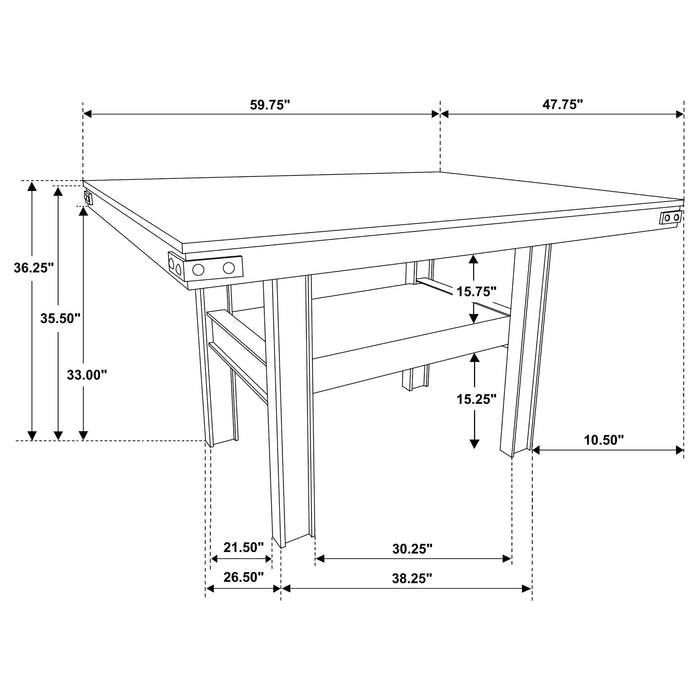 59.75"
47.75"
36.25"
35.50"
33.00"
15.75"
15.25"
10.50"
21.50"
30.25"
26.50"
38.25"