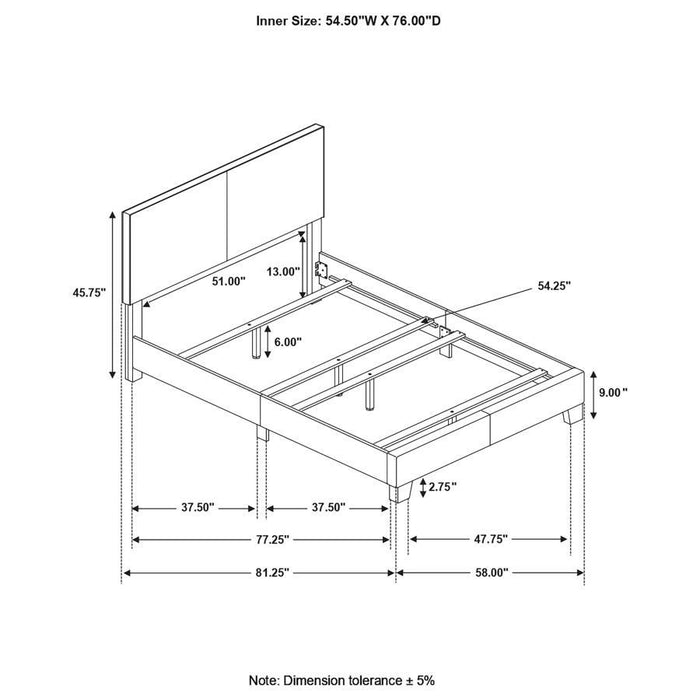 Inner Size: 54.50"W X 76.00"D

45.75"

51.00"

13.00"

54.25"

6.00"

9.00"

2.75"

37.50"

37.50"

77.25"

47.75"

81.25"

58.00"

Note: Dimension tolerance ± 5%